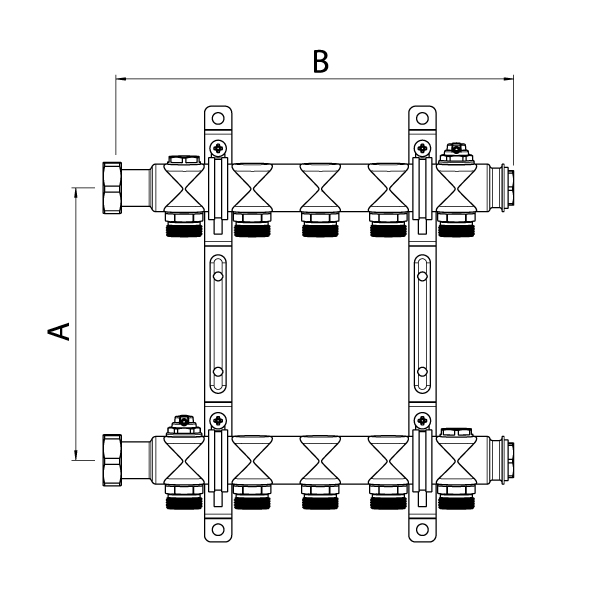 B

A